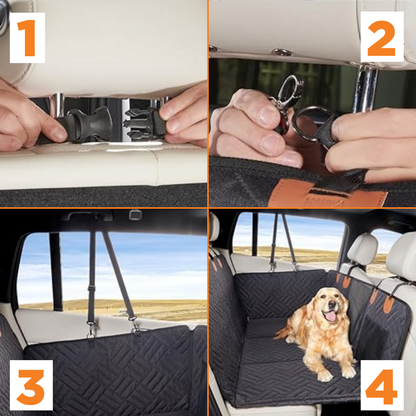 1

2

3

4