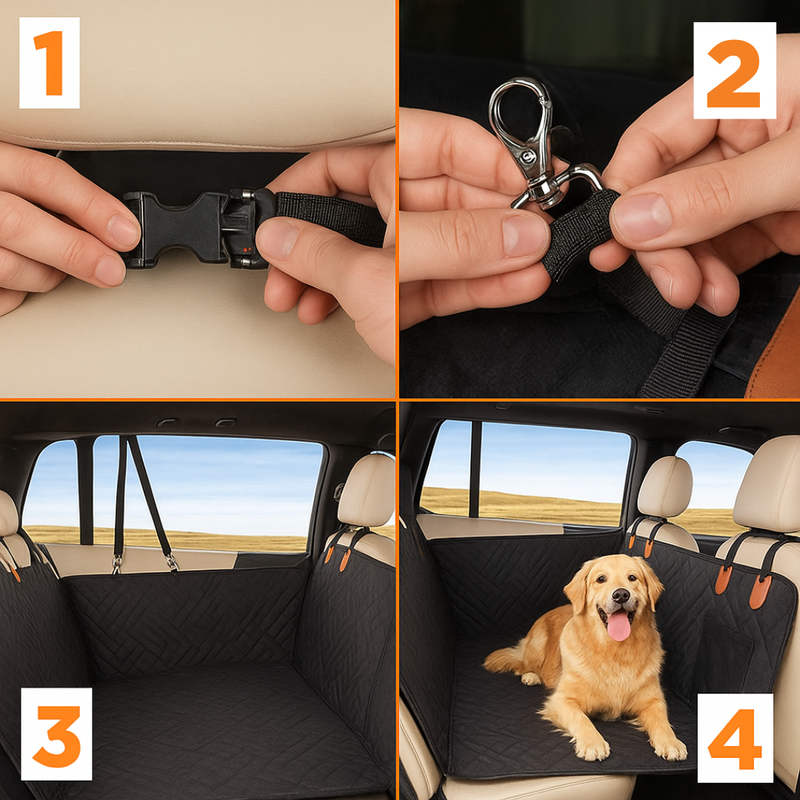 1

2

3

4