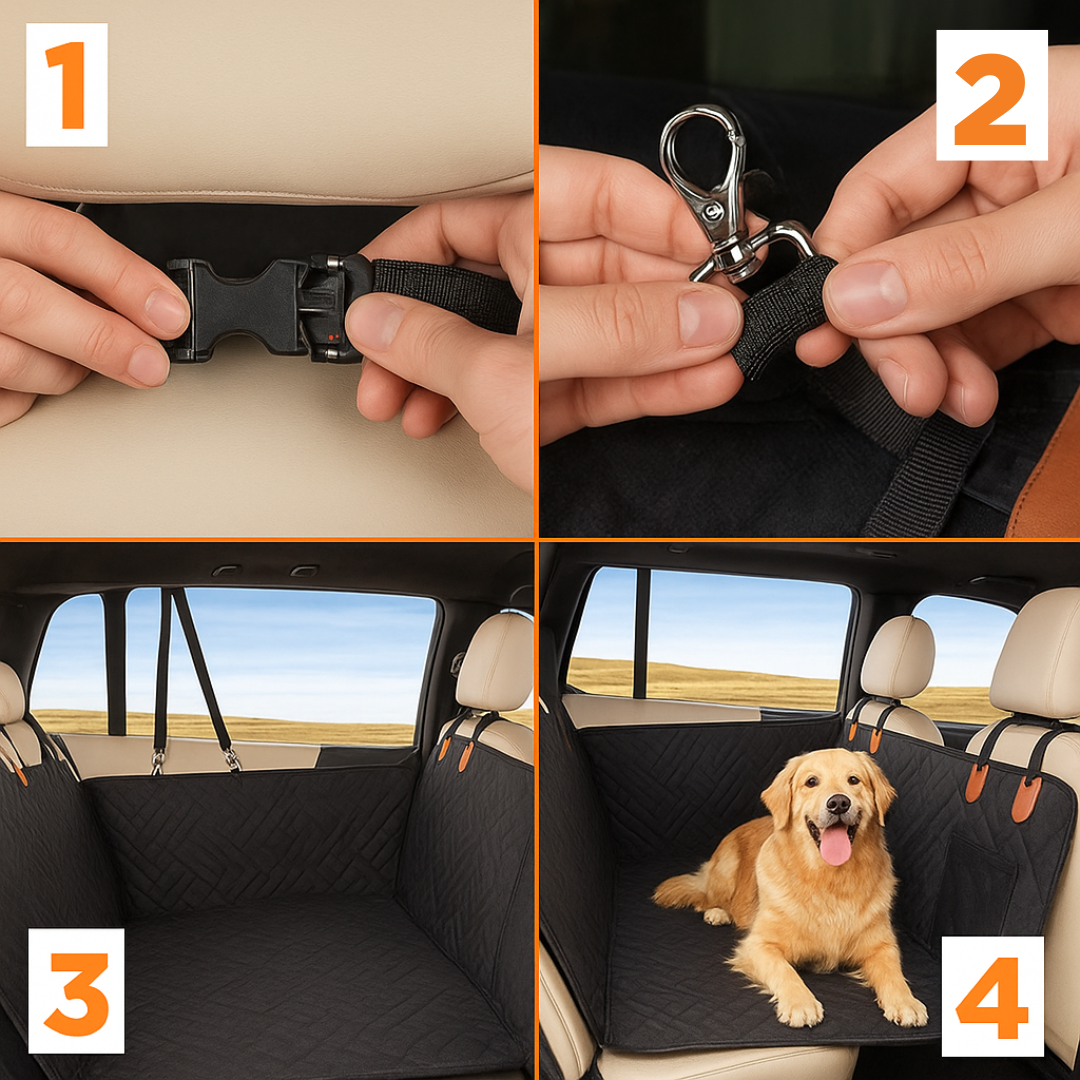 1

2

3

4